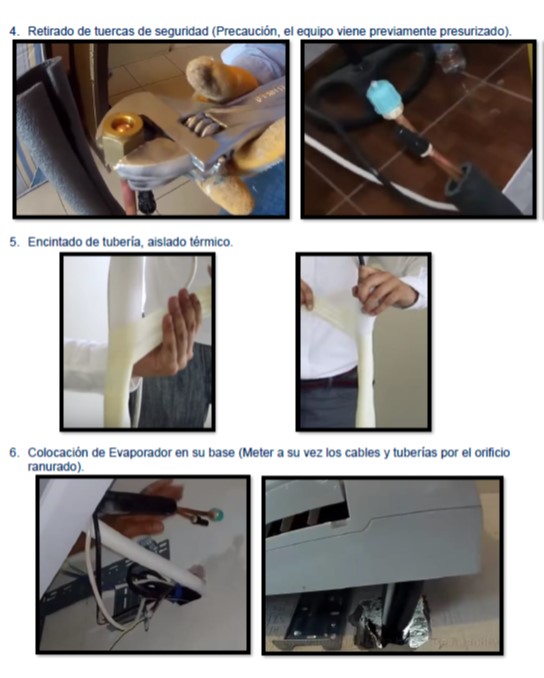 4. Retirado de tuercas de seguridad (Precaución, el equipo viene previamente presurizado).

5. Encintado de tubería, aislado térmico.

6. Colocación de Evaporador en su base (Meter a su vez los cables y tuberías por el orificio ranurado).